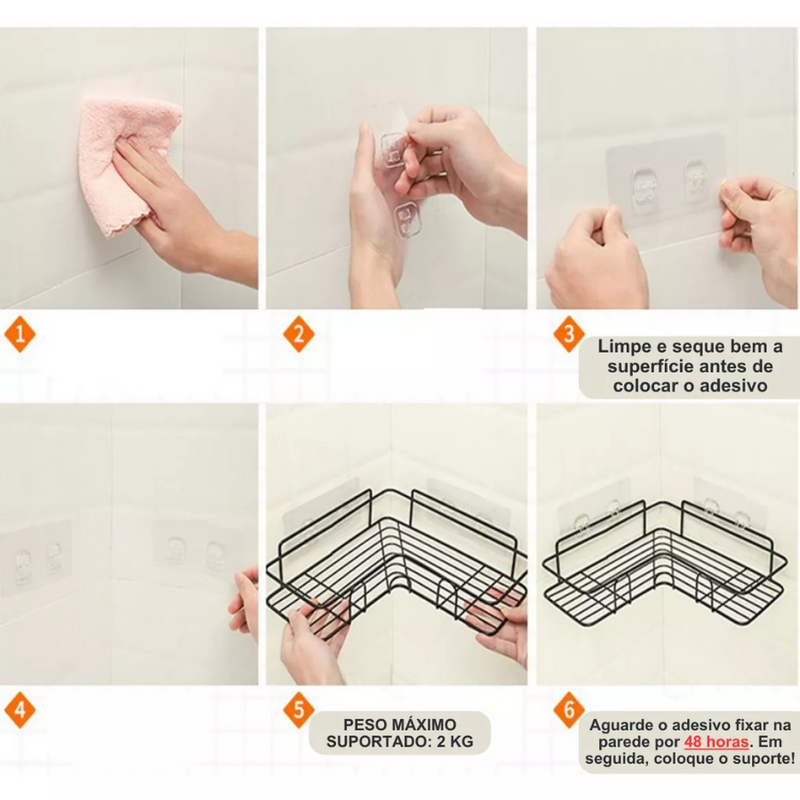 1

2

3

Limpe e seque bem a superfície antes de colocar o adesivo

4

5

PESO MÁXIMO SUPORTADO: 2 KG

6

Aguarde o adesivo fixar na parede por 48 horas. Em seguida, coloque o suporte!